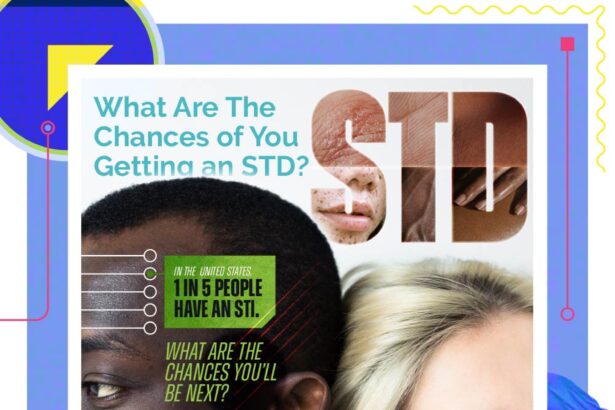 What Are The Chances of You Getting an STD?

STD

IN THE UNITED STATES, 1 IN 5 PEOPLE HAVE AN STI.

WHAT ARE THE CHANCES YOU'LL BE NEXT?